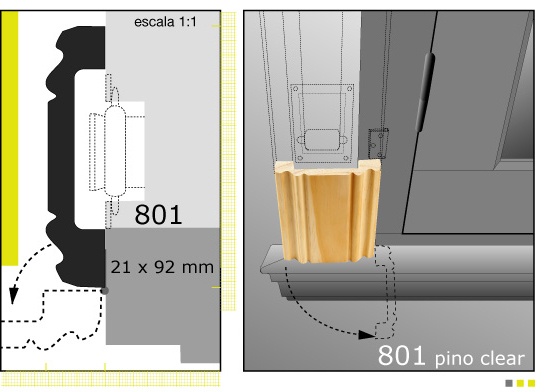 escala 1:1

801

21 x 92 mm

801 pino clear